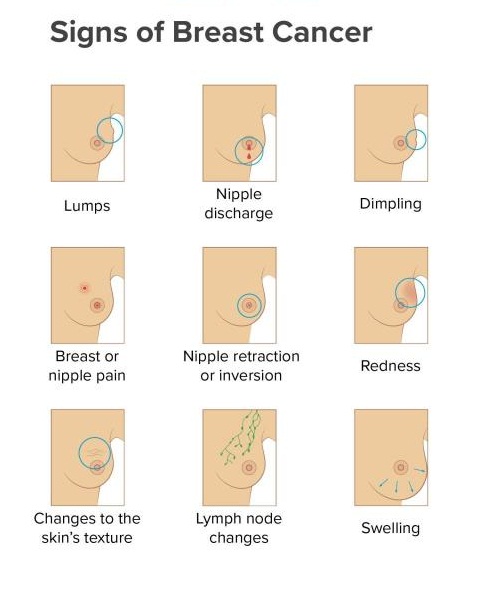 Signs of Breast Cancer

Lumps

Nipple discharge

Dimpling

Breast or nipple pain

Nipple retraction or inversion

Redness

Changes to the skin's texture

Lymph node changes

Swelling